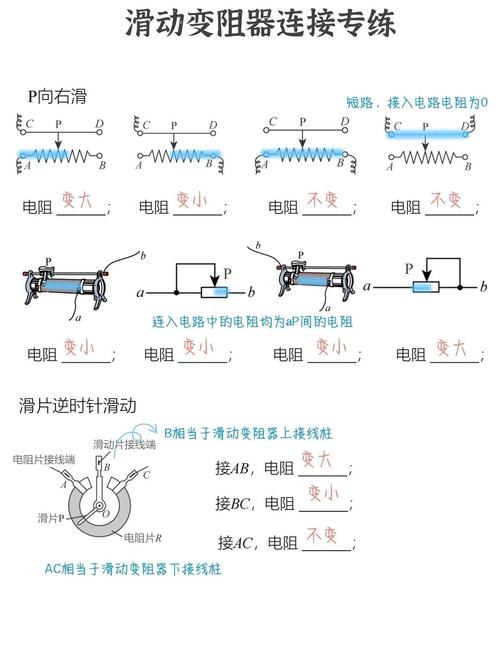 滑动变阻器连接专练

P向右滑

短路，接入电路电阻为0

C P D
A B

C P D
A B

C P D
A B

C P D
A B

电阻 变大;  电阻 变小;  电阻 不变;  电阻 不变;

P b a

a P b

b P a

P a b

连入电路中的电阻均为aP间的电阻

电阻 变小;  电阻 变小;  电阻 变小;  电阻 变大;

滑片逆时针滑动

B相当于滑动变阻器上接线柱

滑动片接线端

电阻片接线端

A B C O

滑片P

电阻片R

接AB，电阻 变大;

接BC，电阻 变小;

接AC，电阻 不变;

AC相当于滑动变阻器下接线柱