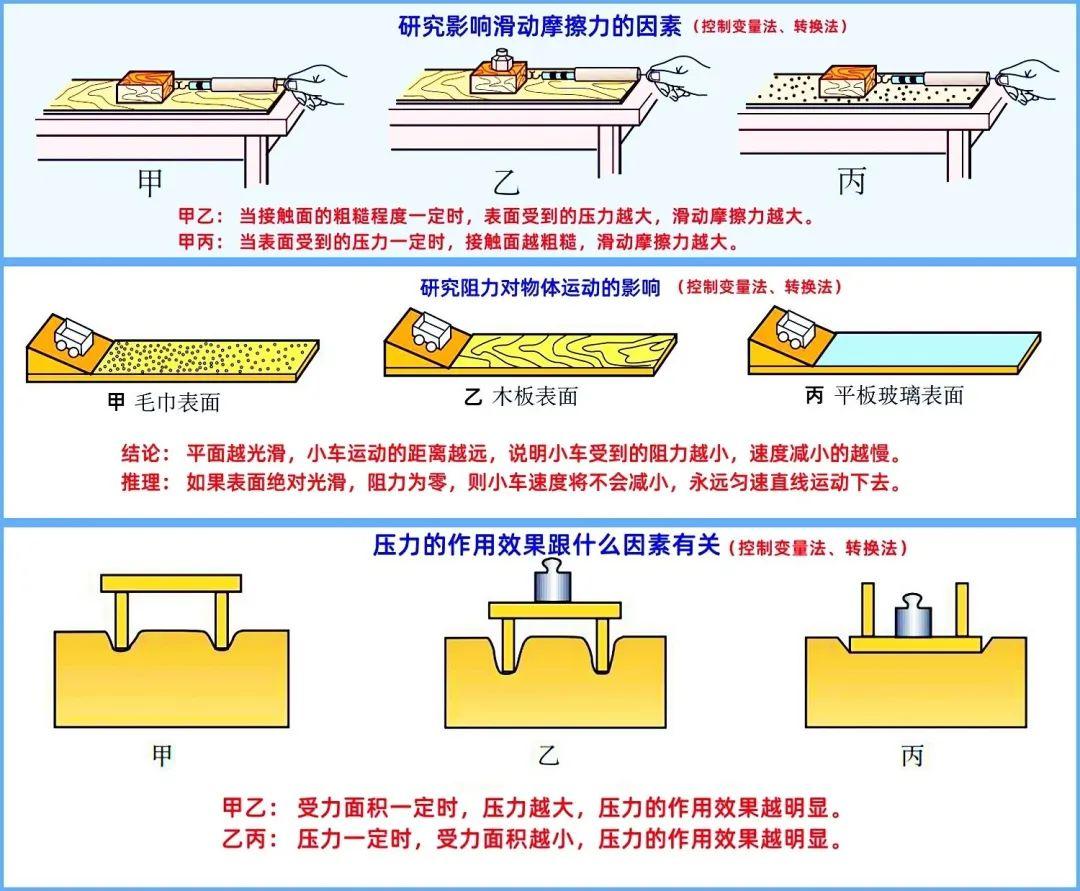 研究影响滑动摩擦力的因素（控制变量法、转换法）

甲

乙

丙

甲乙：当接触面的粗糙程度一定时，表面受到的压力越大，滑动摩擦力越大。
甲丙：当表面受到的压力一定时，接触面越粗糙，滑动摩擦力越大。

研究阻力对物体运动的影响（控制变量法、转换法）

甲 毛巾表面

乙 木板表面

丙 平板玻璃表面

结论：平面越光滑，小车运动的距离越远，说明小车受到的阻力越小，速度减小的越慢。
推理：如果表面绝对光滑，阻力为零，则小车速度将不会减小，永远匀速直线运动下去。

压力的作用效果跟什么因素有关（控制变量法、转换法）

甲

乙

丙

甲乙：受力面积一定时，压力越大，压力的作用效果越明显。
乙丙：压力一定时，受力面积越小，压力的作用效果越明显。