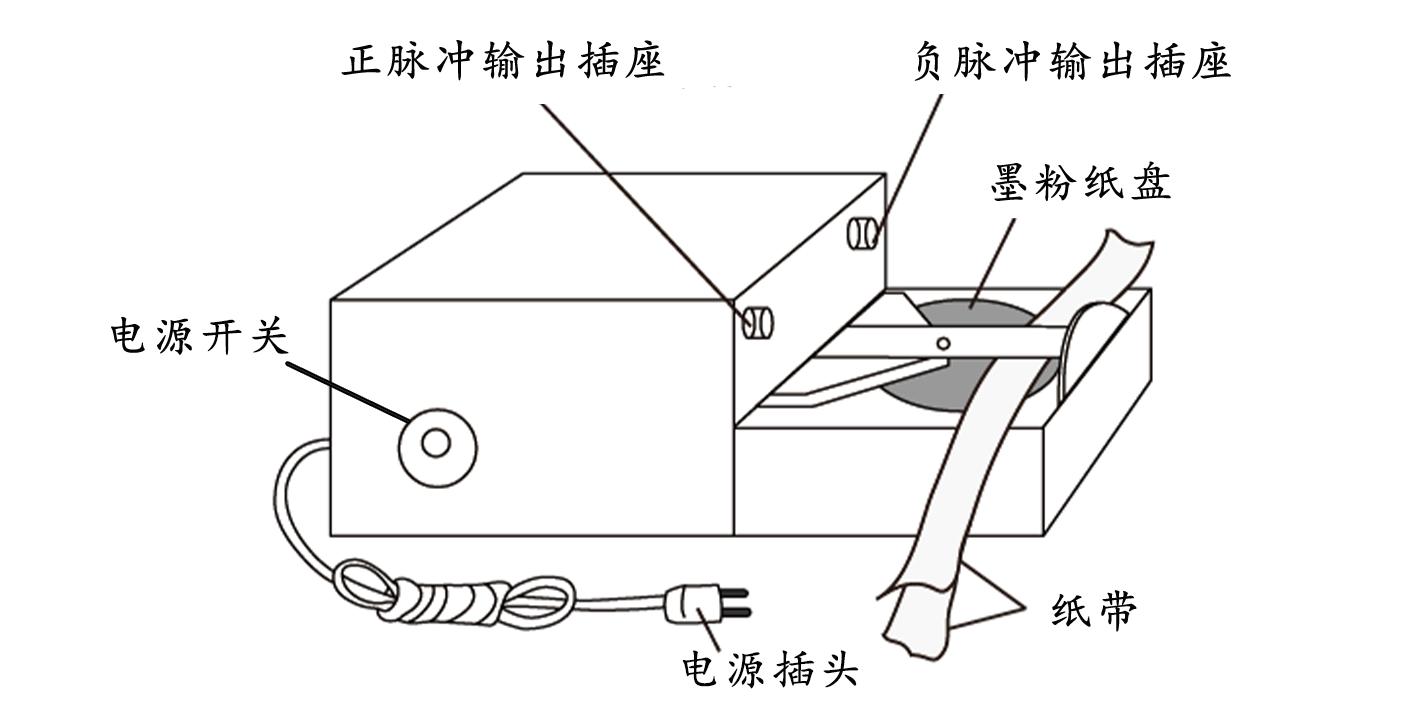 正脉冲输出插座

负脉冲输出插座

墨粉纸盘

电源开关

纸带

电源插头