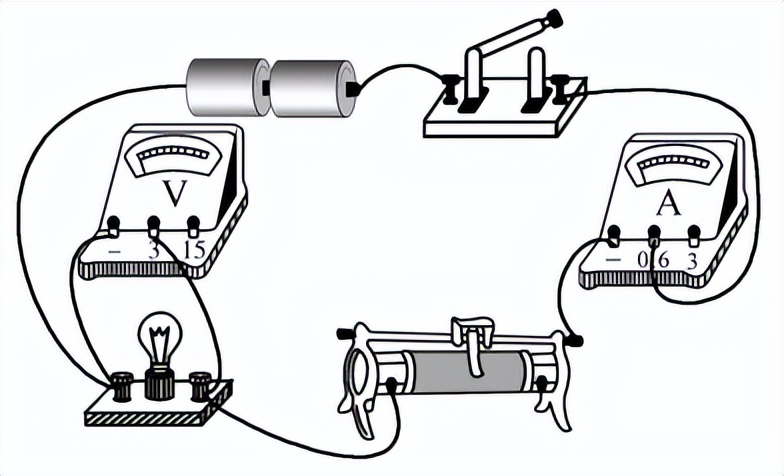 V
− 3 15
A
− 0.6 3